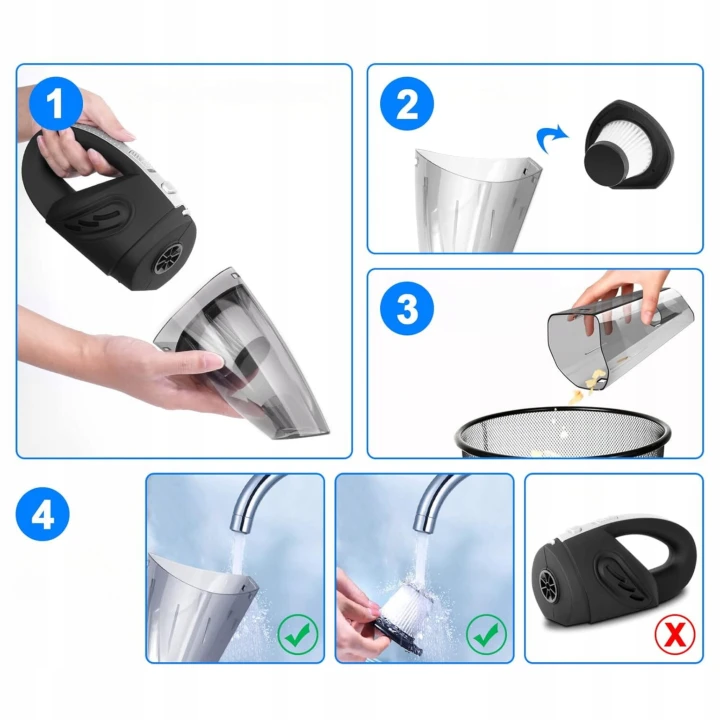 1

2

3

4